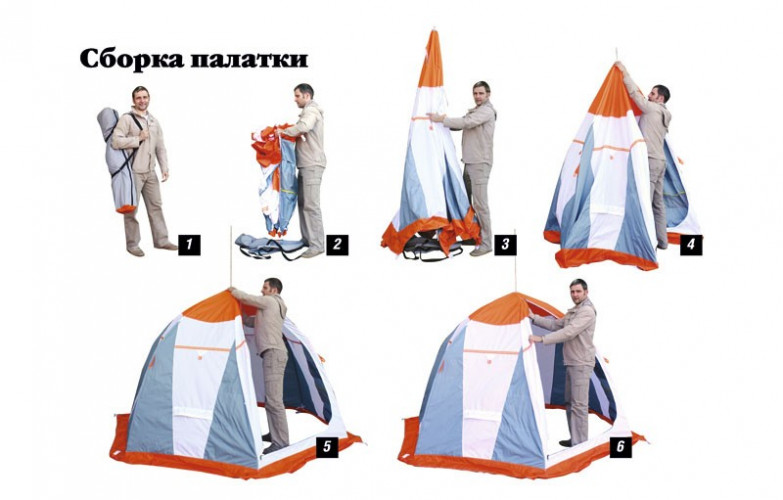 Сборка палатки

1

2

3

4

5

6